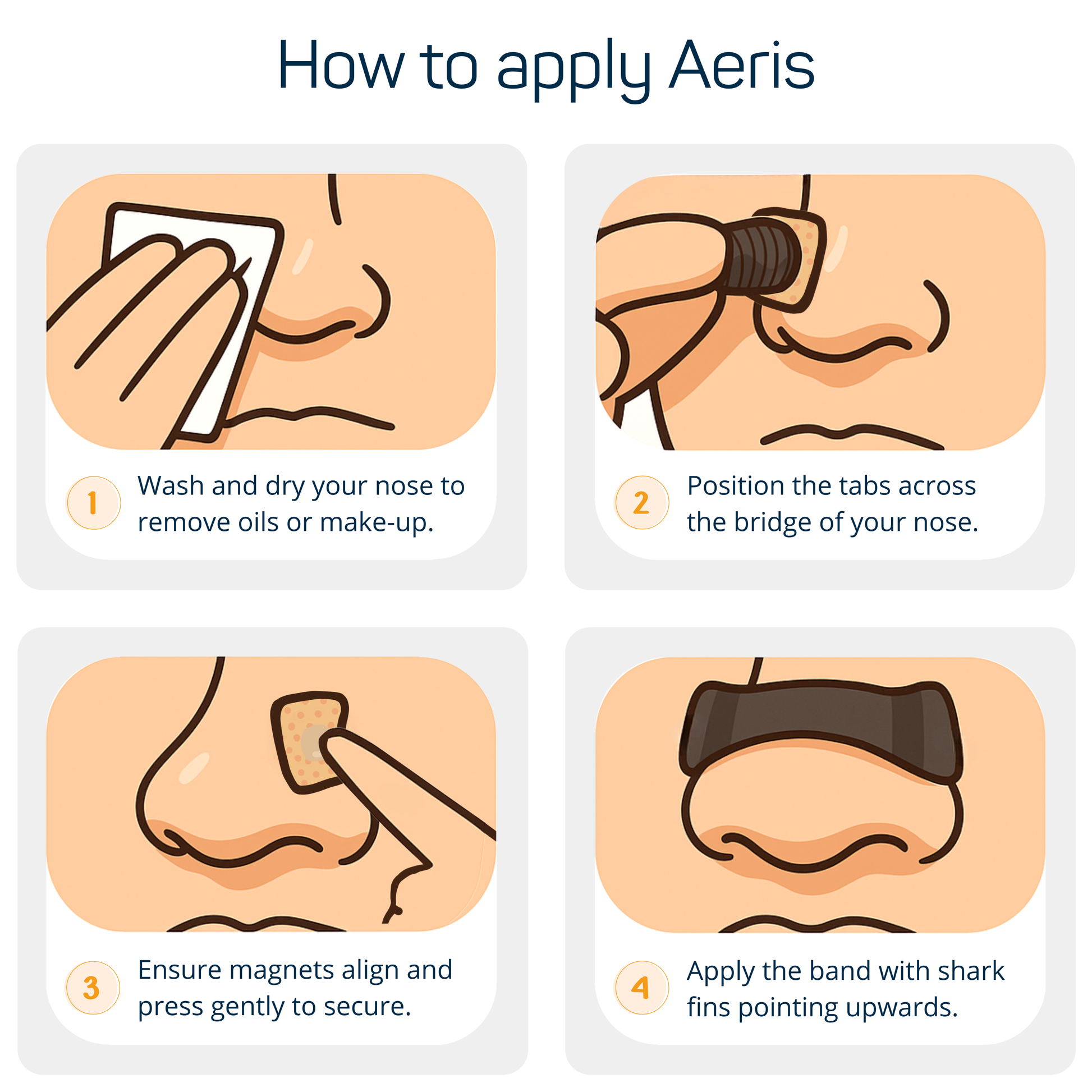 How to apply Aeris

1 Wash and dry your nose to remove oils or make-up.

2 Position the tabs across the bridge of your nose.

3 Ensure magnets align and press gently to secure.

4 Apply the band with shark fins pointing upwards.