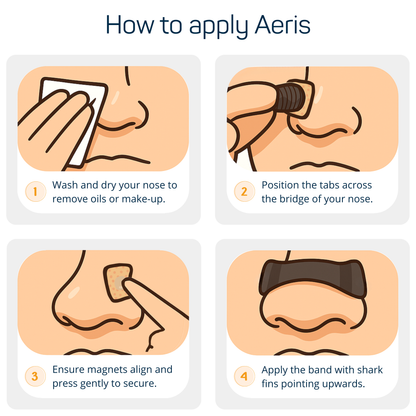 How to apply Aeris

1 Wash and dry your nose to remove oils or make-up.

2 Position the tabs across the bridge of your nose.

3 Ensure magnets align and press gently to secure.

4 Apply the band with shark fins pointing upwards.